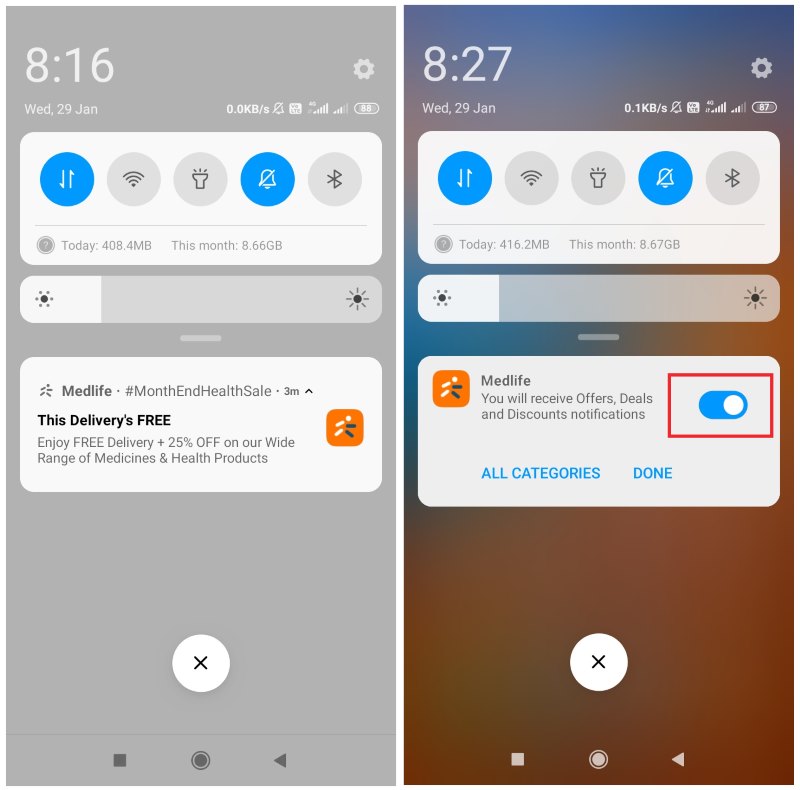 8:16

Wed, 29 Jan

0.0KB/s 88

Today: 408.4MB This month: 8.66GB

Medlife · #MonthEndHealthSale · 3m

This Delivery's FREE

Enjoy FREE Delivery + 25% OFF on our Wide Range of Medicines & Health Products

8:27

Wed, 29 Jan

0.1KB/s 87

Today: 416.2MB This month: 8.67GB

Medlife

You will receive Offers, Deals and Discounts notifications

ALL CATEGORIES DONE